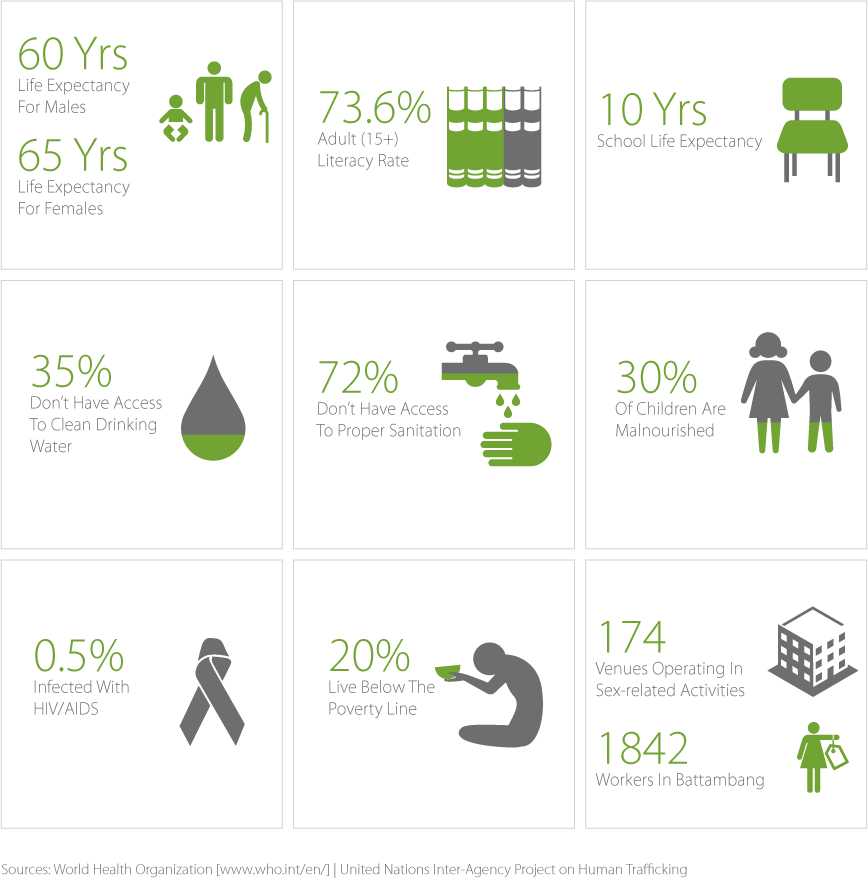 60 Yrs
Life Expectancy For Males

65 Yrs
Life Expectancy For Females

73.6%
Adult (15+) Literacy Rate

10 Yrs
School Life Expectancy

35%
Don't Have Access To Clean Drinking Water

72%
Don't Have Access To Proper Sanitation

30%
Of Children Are Malnourished

0.5%
Infected With HIV/AIDS

20%
Live Below The Poverty Line

174
Venues Operating In Sex-related Activities

1842
Workers In Battambang

Sources: World Health Organization [www.who.int/en/] | United Nations Inter-Agency Project on Human Trafficking